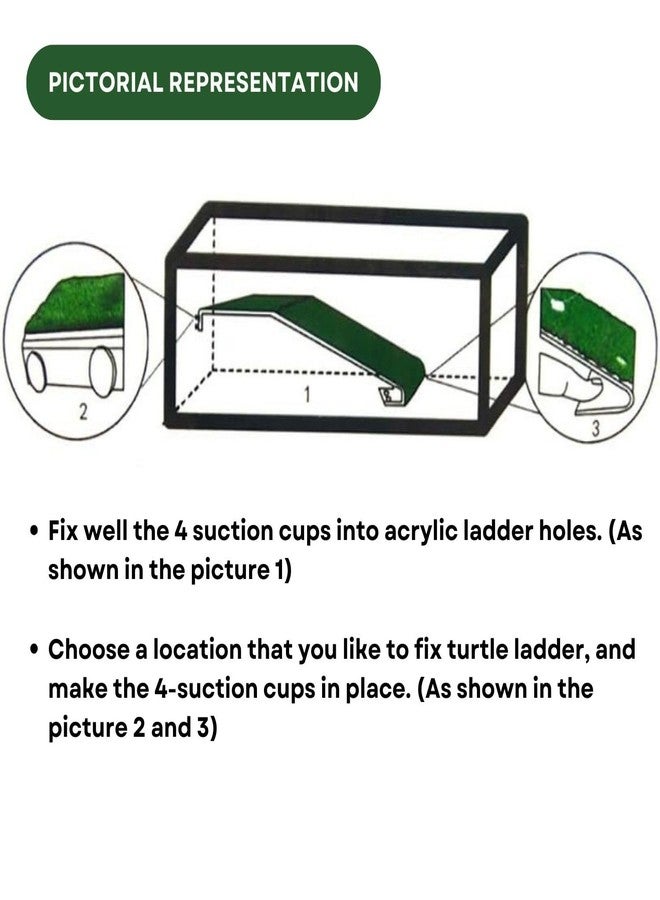 PICTORIAL REPRESENTATION

2

1

3

• Fix well the 4 suction cups into acrylic ladder holes. (As shown in the picture 1)

• Choose a location that you like to fix turtle ladder, and make the 4-suction cups in place. (As shown in the picture 2 and 3)